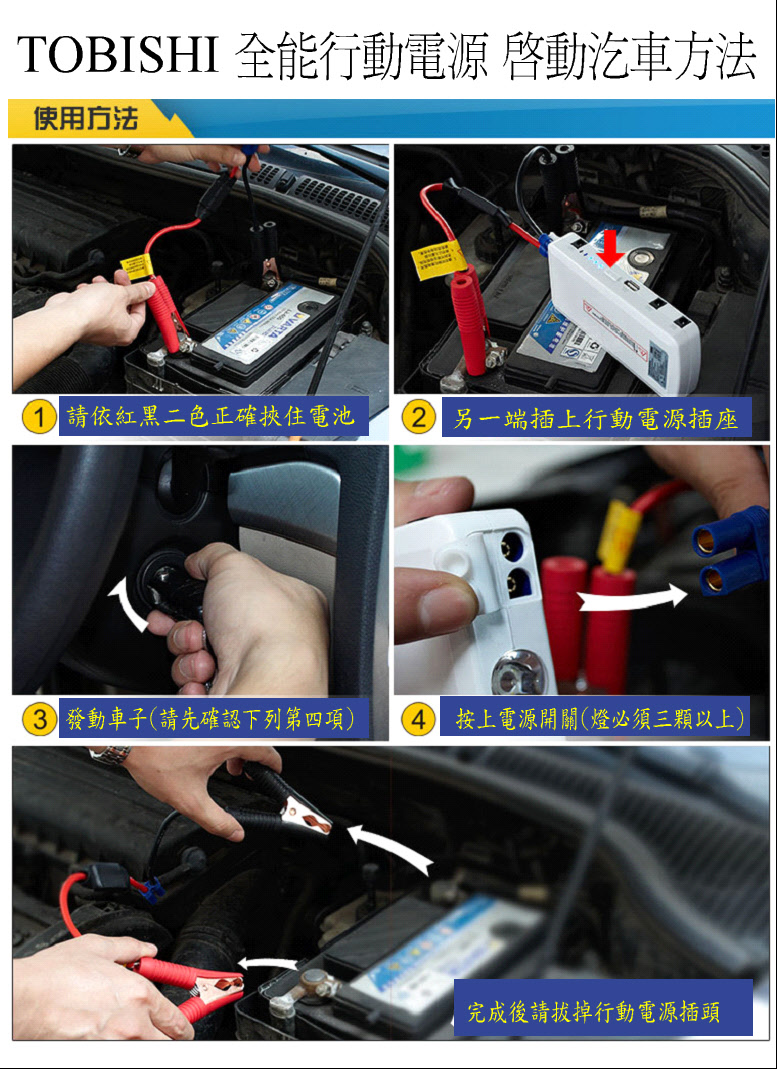 TOBISHI 全能行動電源 啓動汽車方法

使用方法

1 請依紅黑二色正確挾住電池

2 另一端插上行動電源插座

3 發動車子(請先確認下列第四項)

4 按上電源開關(燈必須三顆以上)

完成後請拔掉行動電源插頭